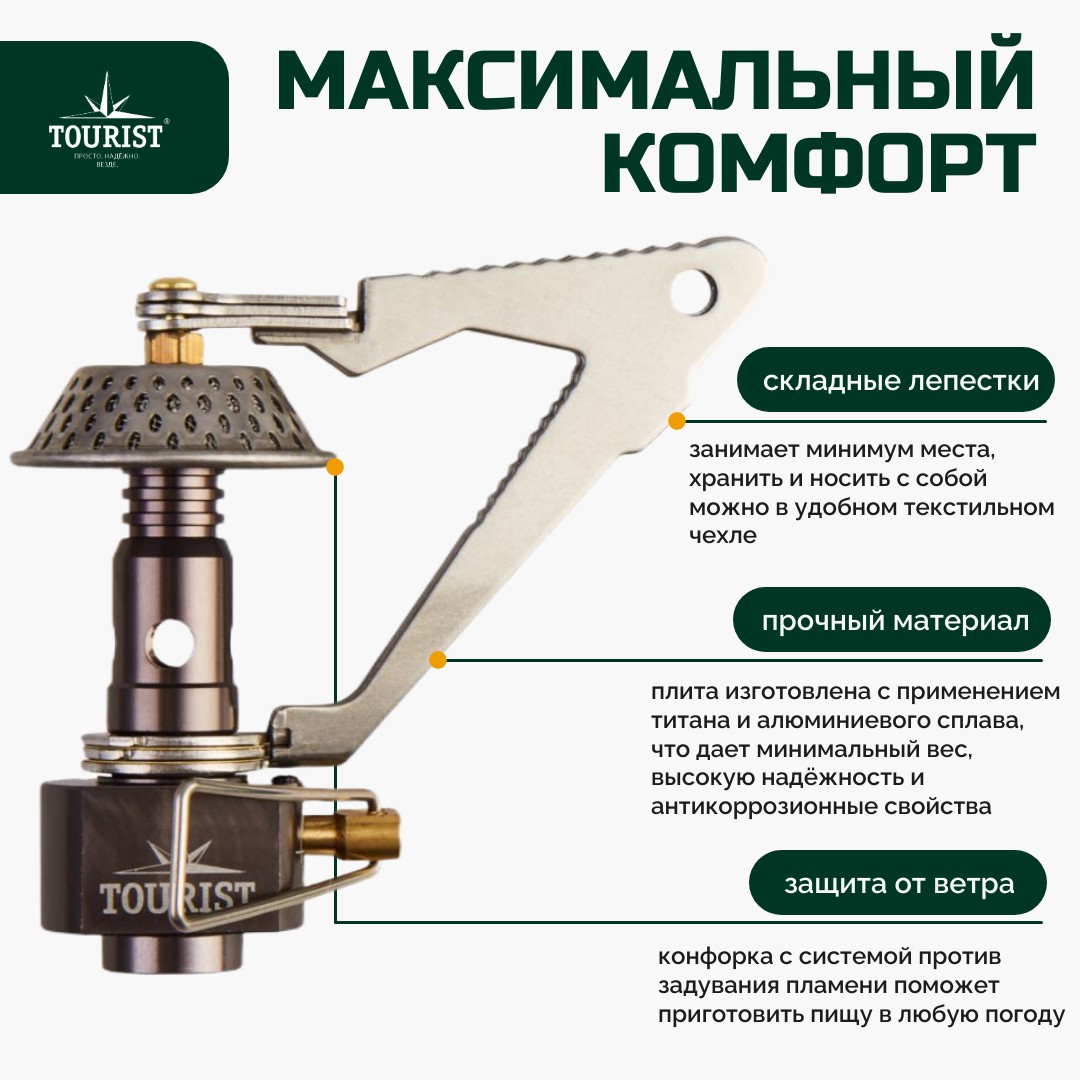 TOURIST®
ПРОСТО. НАДЁЖНО. ВЕЗДЕ.

МАКСИМАЛЬНЫЙ КОМФОРТ

складные лепестки

занимает минимум места, хранить и носить с собой можно в удобном текстильном чехле

прочный материал

плита изготовлена с применением титана и алюминиевого сплава, что дает минимальный вес, высокую надёжность и антикоррозионные свойства

защита от ветра

конфорка с системой против задувания пламени поможет приготовить пищу в любую погоду

TOURIST